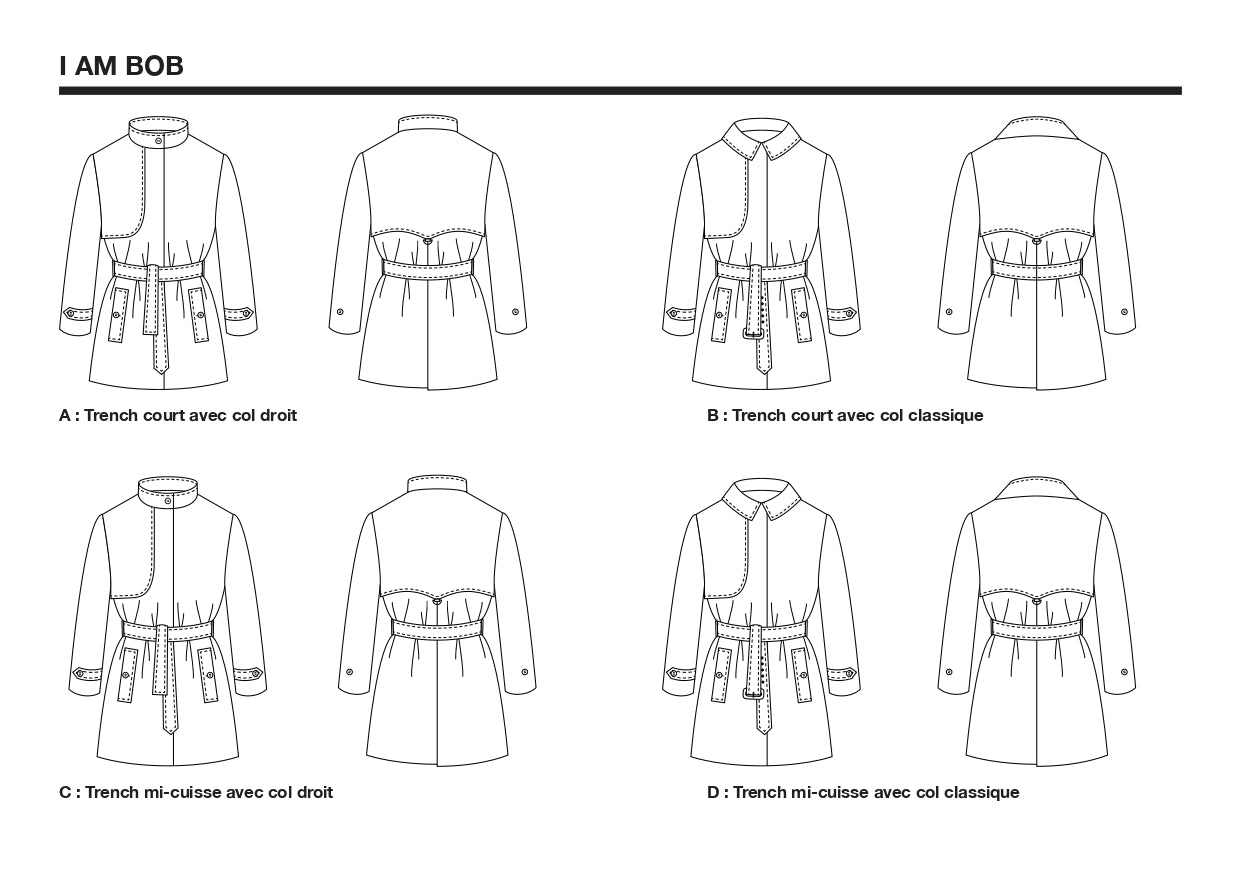 I AM BOB

A : Trench court avec col droit

B : Trench court avec col classique

C : Trench mi-cuisse avec col droit

D : Trench mi-cuisse avec col classique