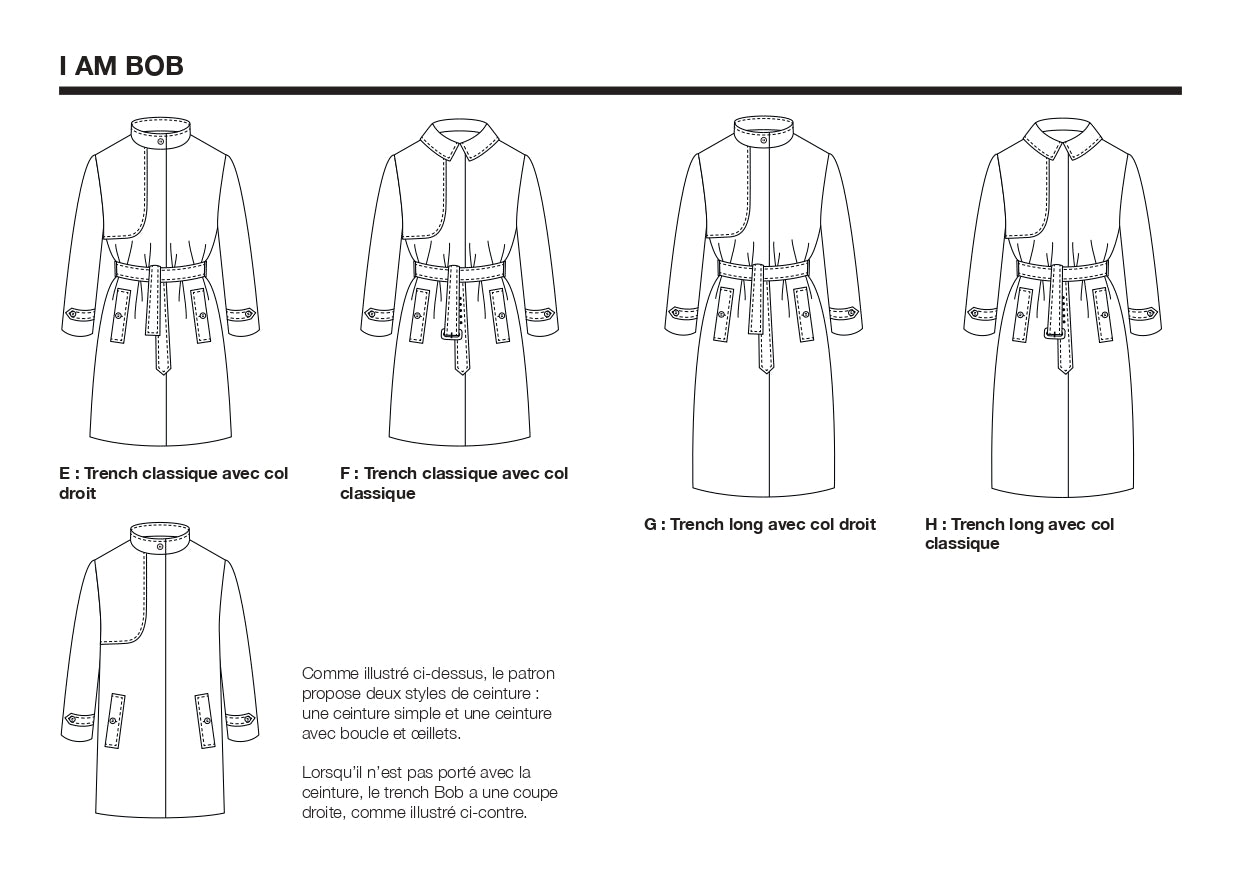 I AM BOB

E : Trench classique avec col droit

F : Trench classique avec col classique

G : Trench long avec col droit

H : Trench long avec col classique

Comme illustré ci-dessus, le patron propose deux styles de ceinture : une ceinture simple et une ceinture avec boucle et œillets.

Lorsqu'il n'est pas porté avec la ceinture, le trench Bob a une coupe droite, comme illustré ci-contre.