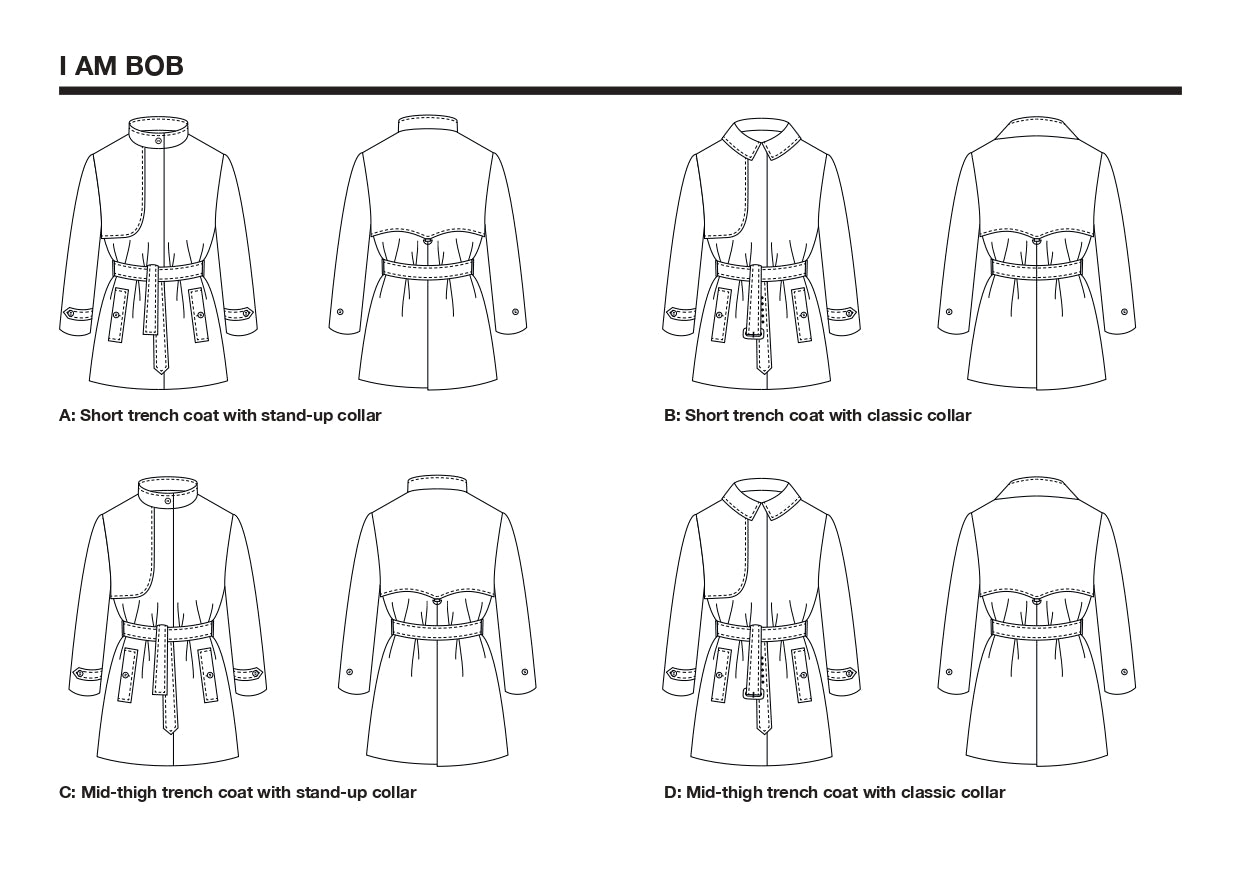 I AM BOB

A: Short trench coat with stand-up collar

B: Short trench coat with classic collar

C: Mid-thigh trench coat with stand-up collar

D: Mid-thigh trench coat with classic collar