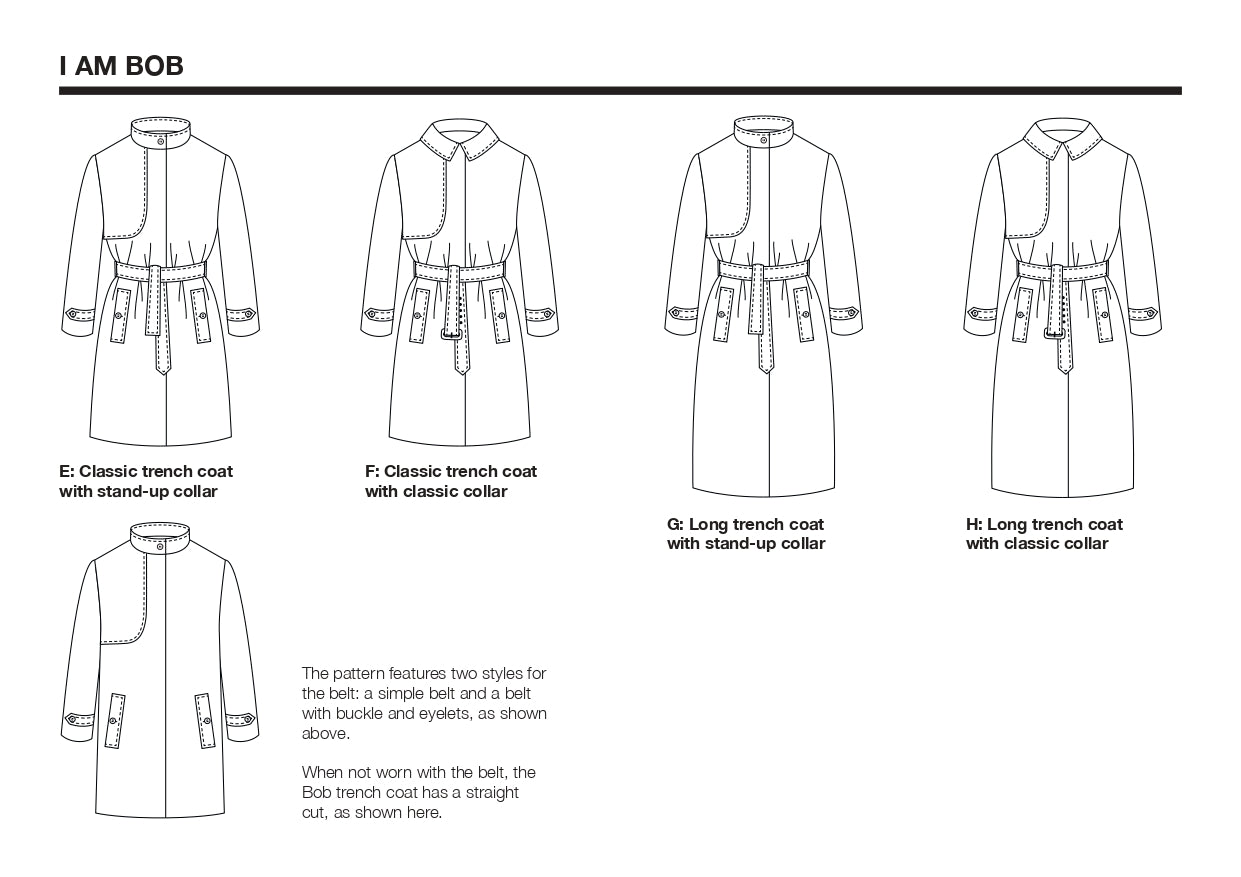 I AM BOB

E: Classic trench coat with stand-up collar

F: Classic trench coat with classic collar

G: Long trench coat with stand-up collar

H: Long trench coat with classic collar

The pattern features two styles for the belt: a simple belt and a belt with buckle and eyelets, as shown above.

When not worn with the belt, the Bob trench coat has a straight cut, as shown here.